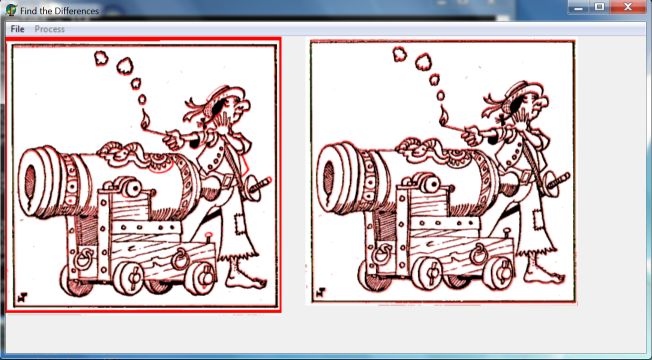 Find the Differences

File Process